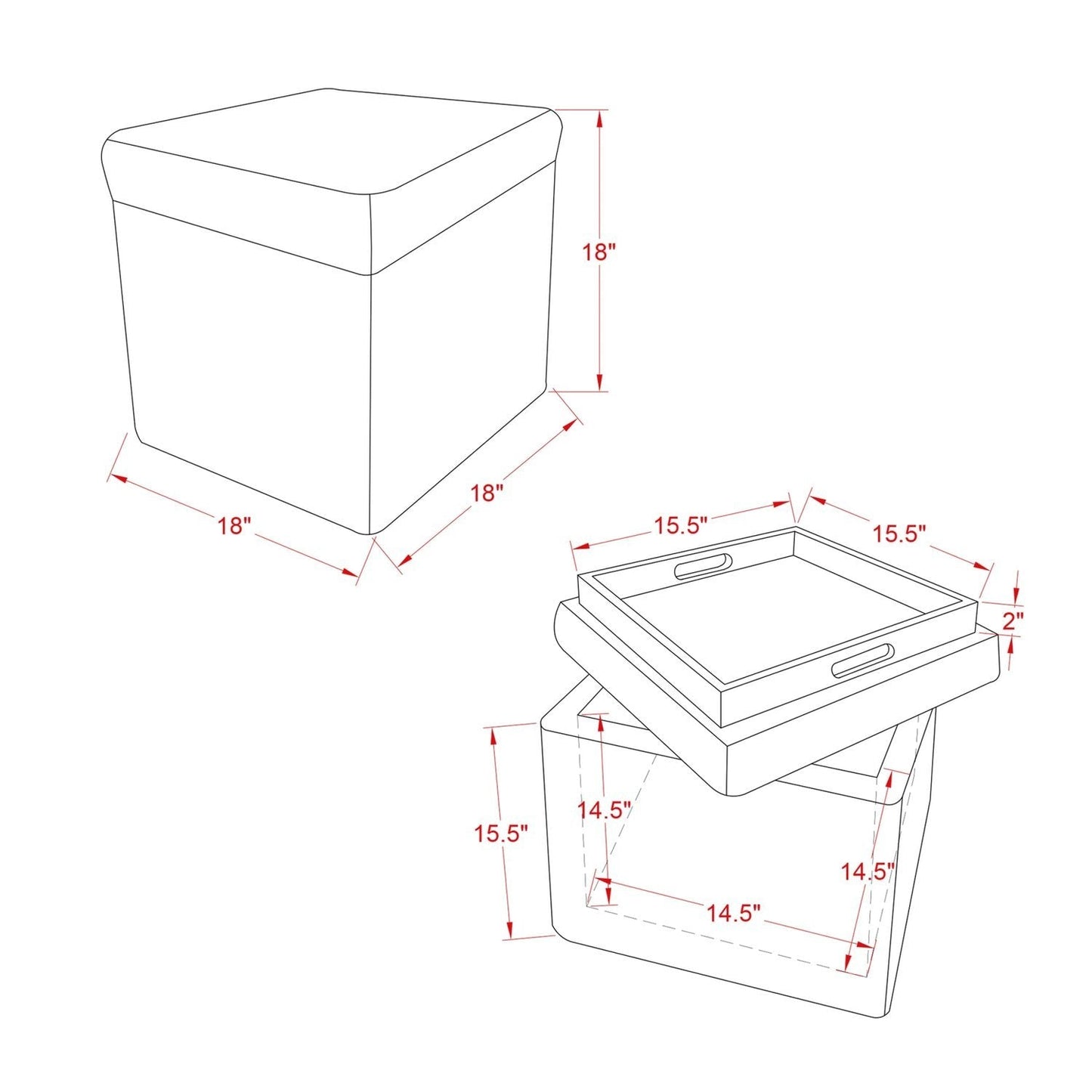 18"

18"

18"

15.5"

15.5"

2"

15.5"

14.5"

14.5"

14.5"